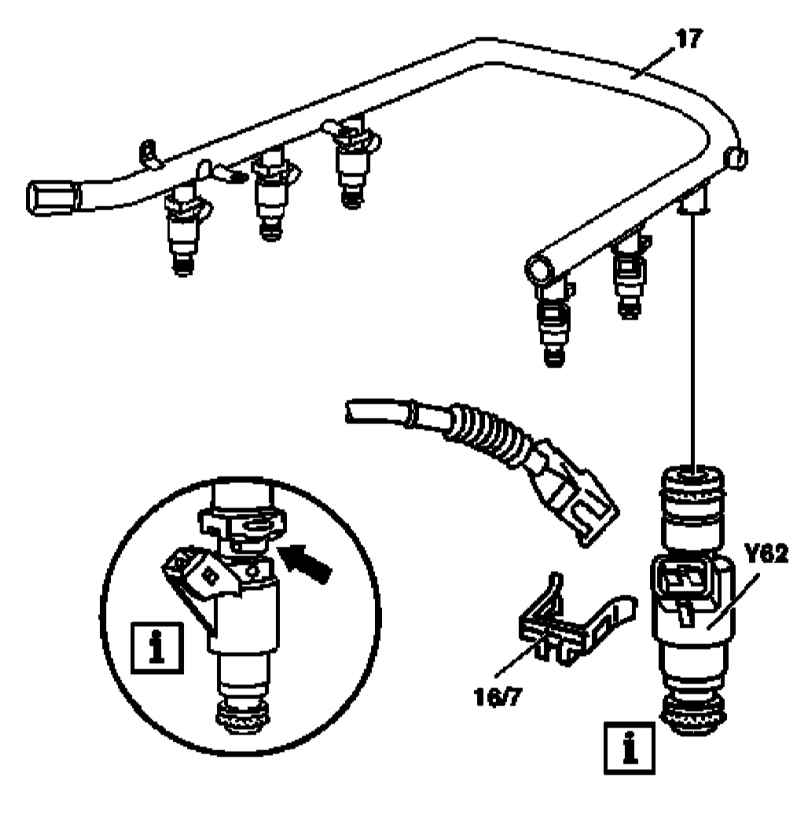 17

Y62

i

16/7

i