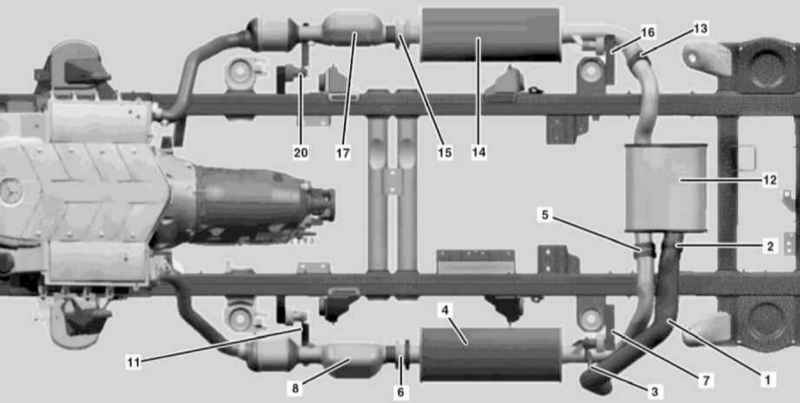 16
13
20
17
15
14
12
5
2
4
11
8
6
3
7
1