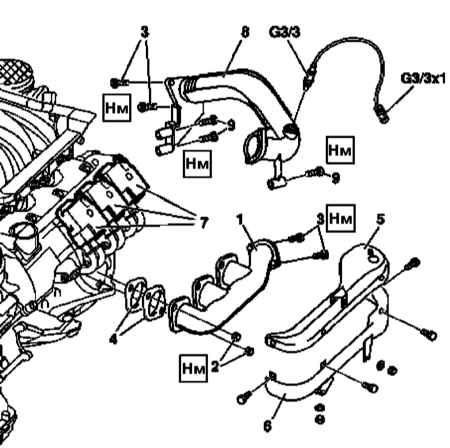 3
8
G3/3
G3/3x1
Нм
9
Нм
Нм
9
7
1
3
Нм
5
4
Нм
2
6