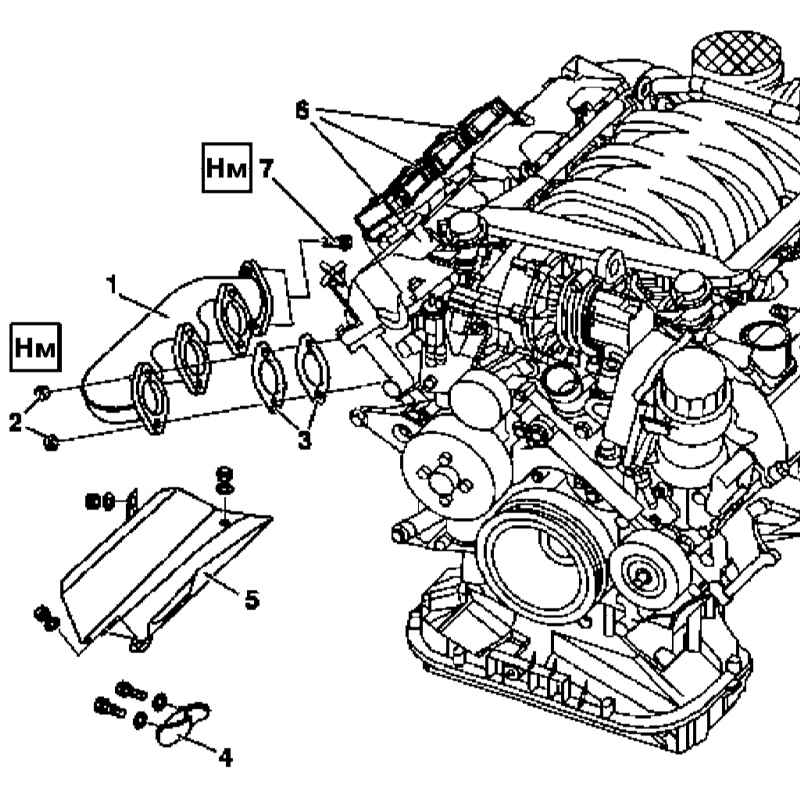 6
Нм
7
1
Нм
2
3
5
4