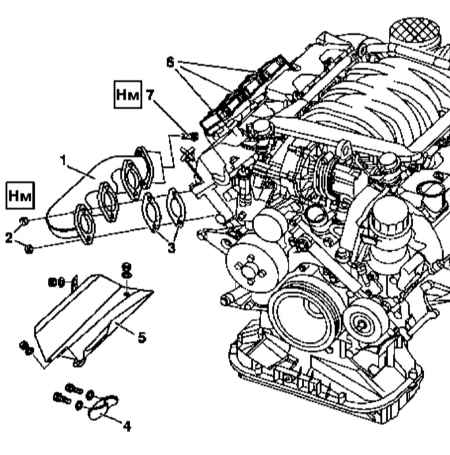 6
Нм
7
1
Нм
2
3
5
4