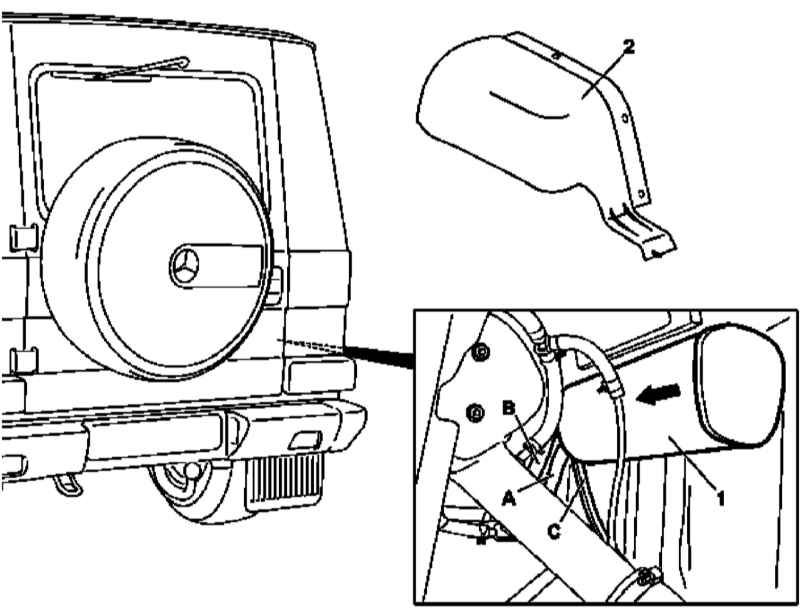 2

B

A

C

1