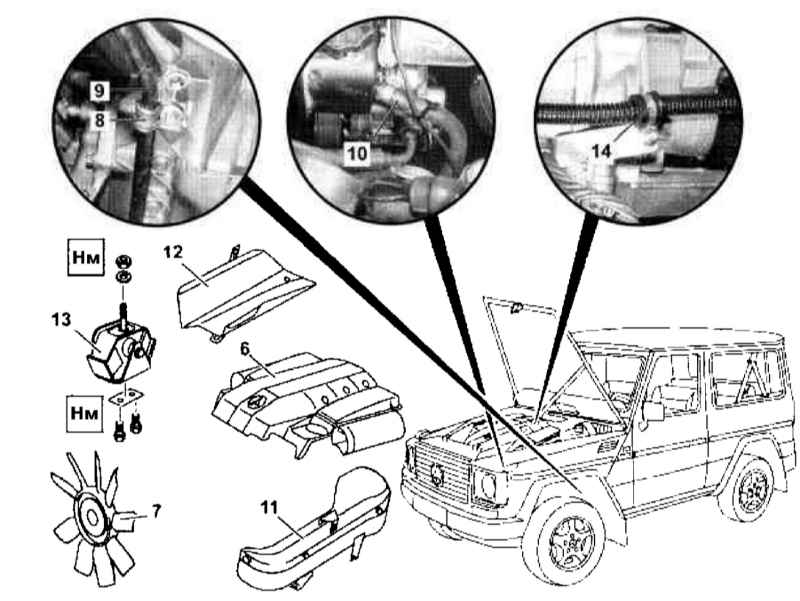 9
8
10
14
Нм
12
13
6
Нм
7
11