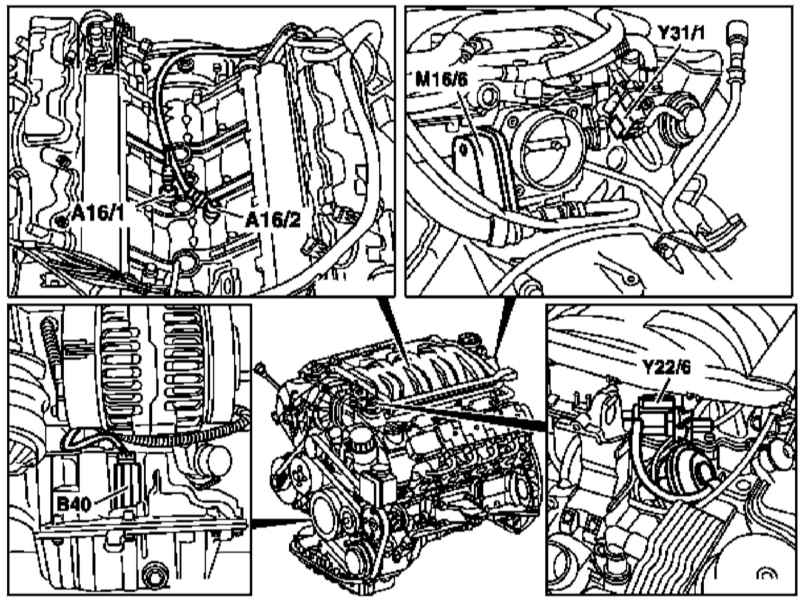 A16/1
A16/2
M16/6
Y31/1
B40
Y22/6