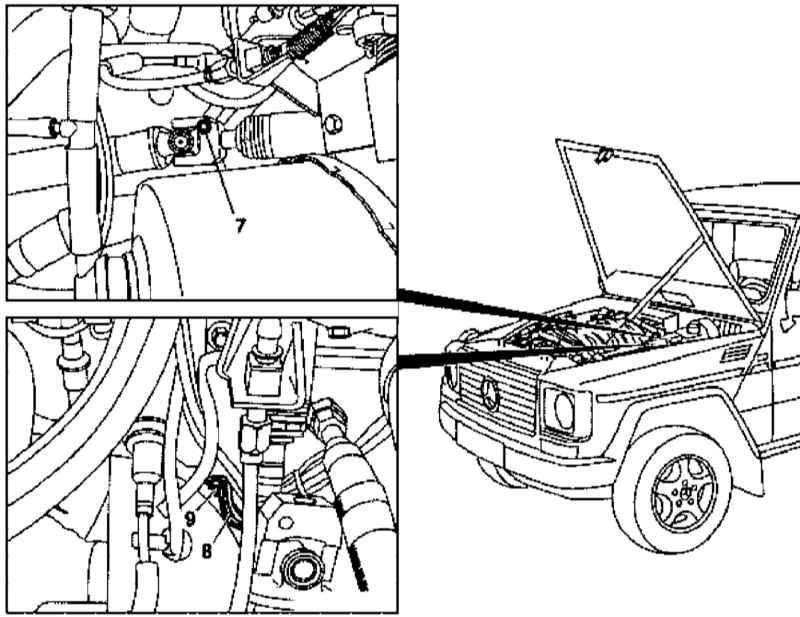 7

9

8