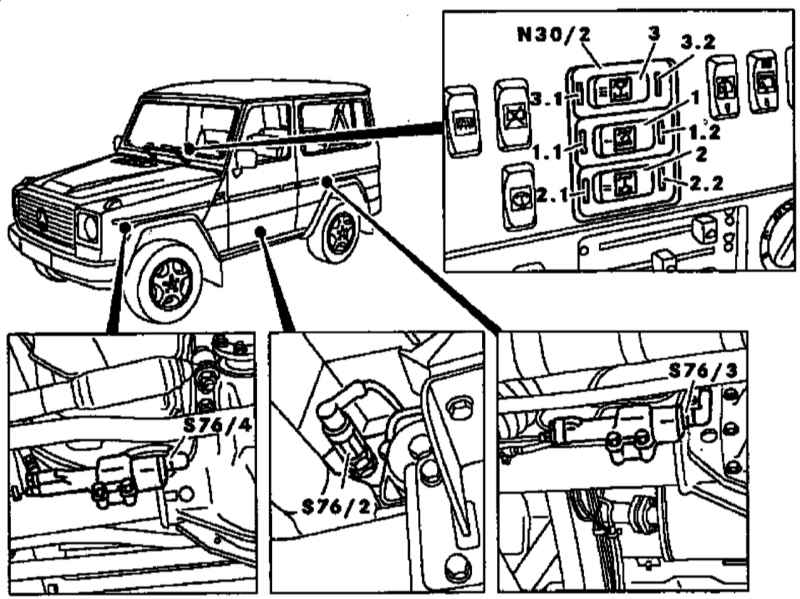 N30/2
3
3.2
3.1
1
1.1
1.2
2
2.1
2.2
S76/4
S76/2
S76/3