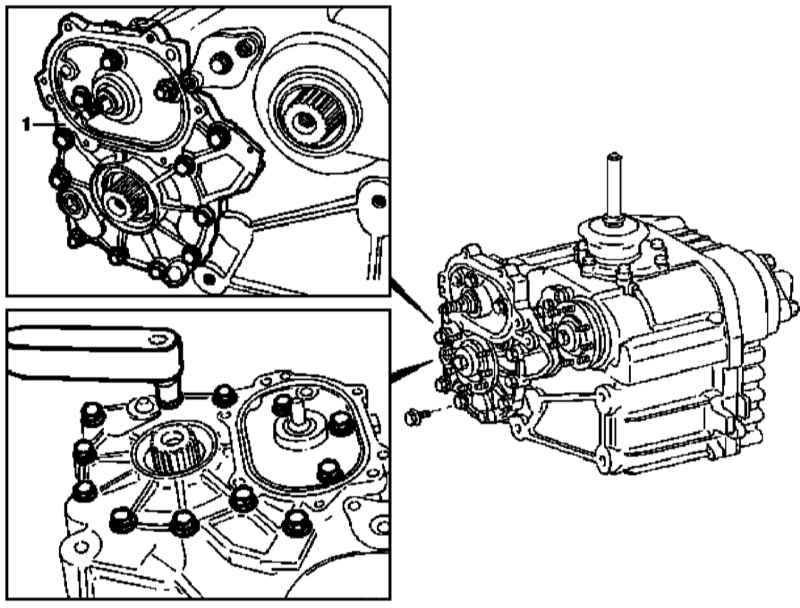 1