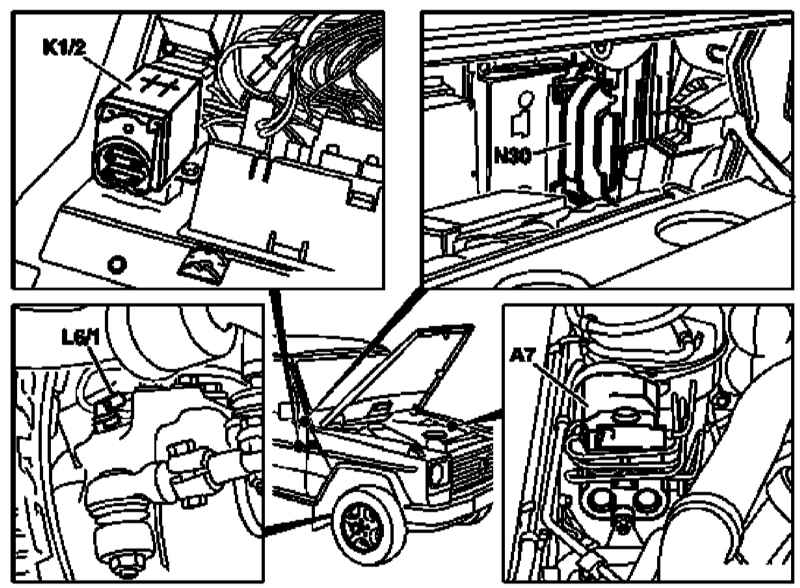 K1/2

N30

L6/1

A7