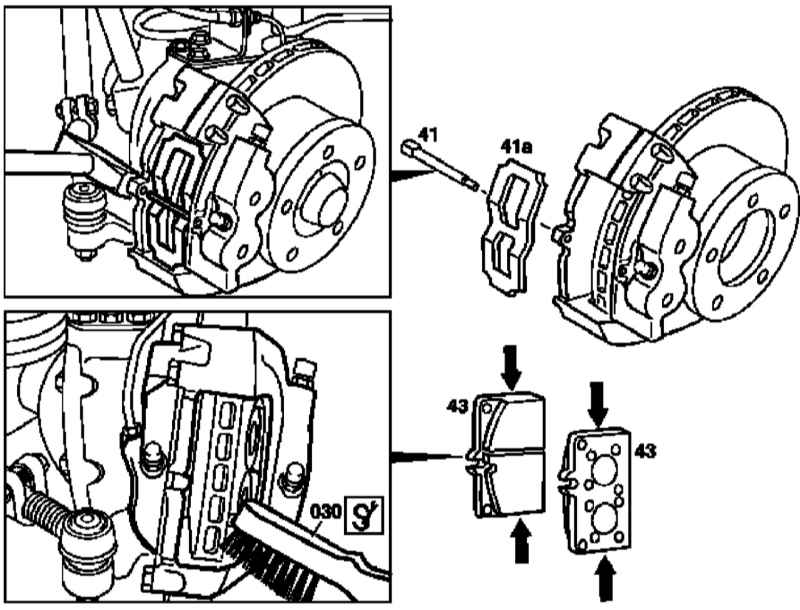 41
41a
43
43
030