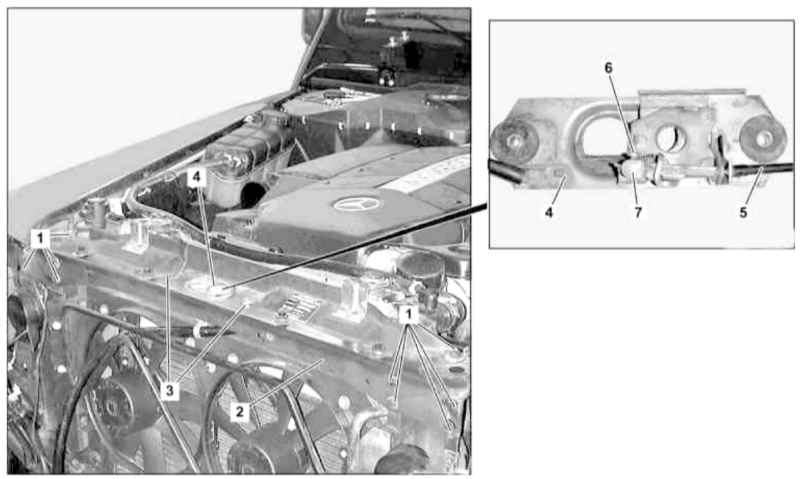 4
1
1
3
2
6
4
7
5