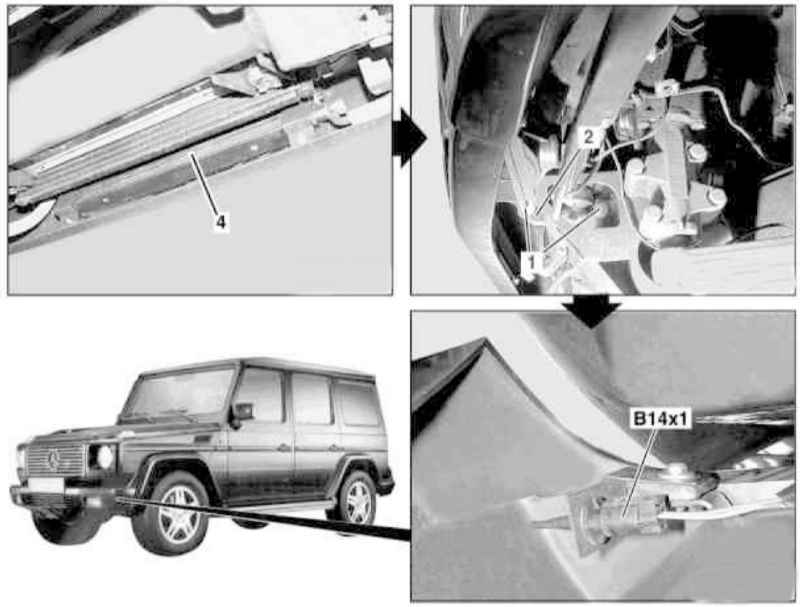 4

2

1

B14x1