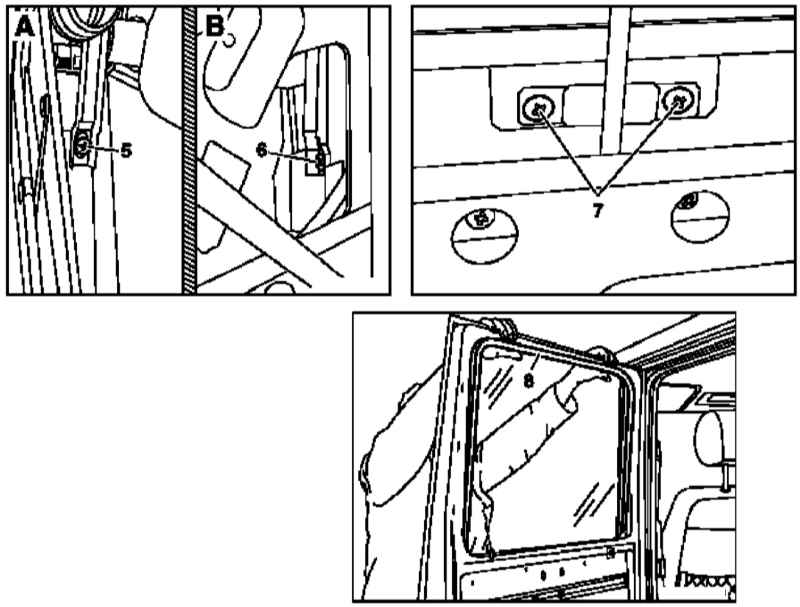 A
5
B
6
7
8