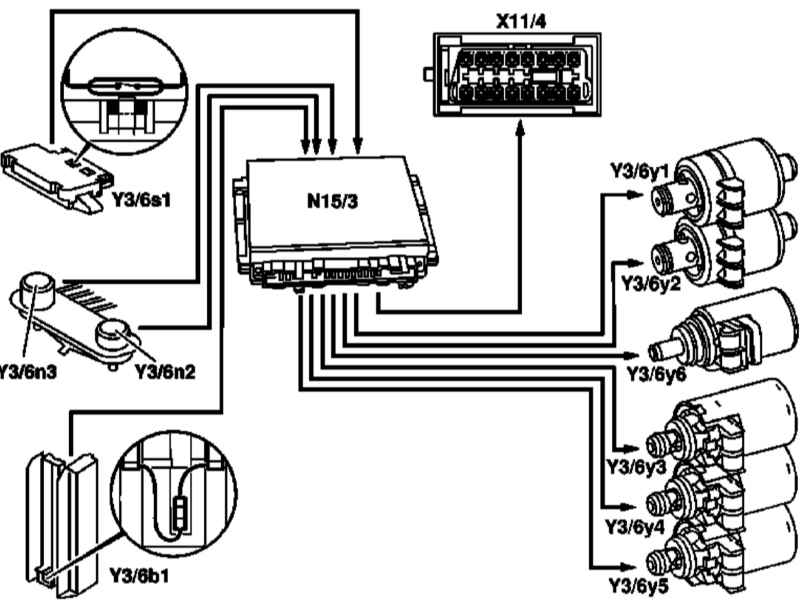 X11/4

Y3/6s1

N15/3

Y3/6y1

Y3/6y2

Y3/6n3

Y3/6n2

Y3/6y6

Y3/6y3

Y3/6y4

Y3/6b1

Y3/6y5