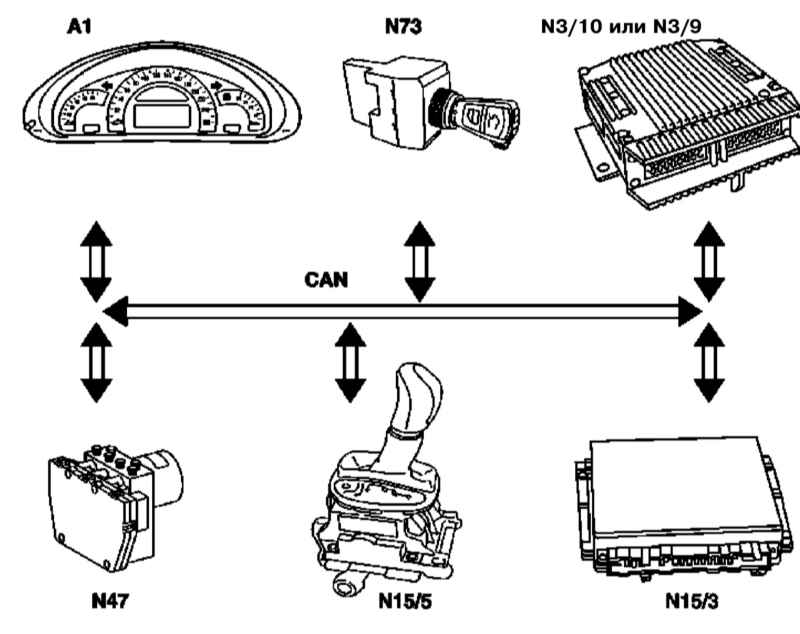 A1

N73

N3/10 или N3/9

CAN

N47

N15/5

N15/3