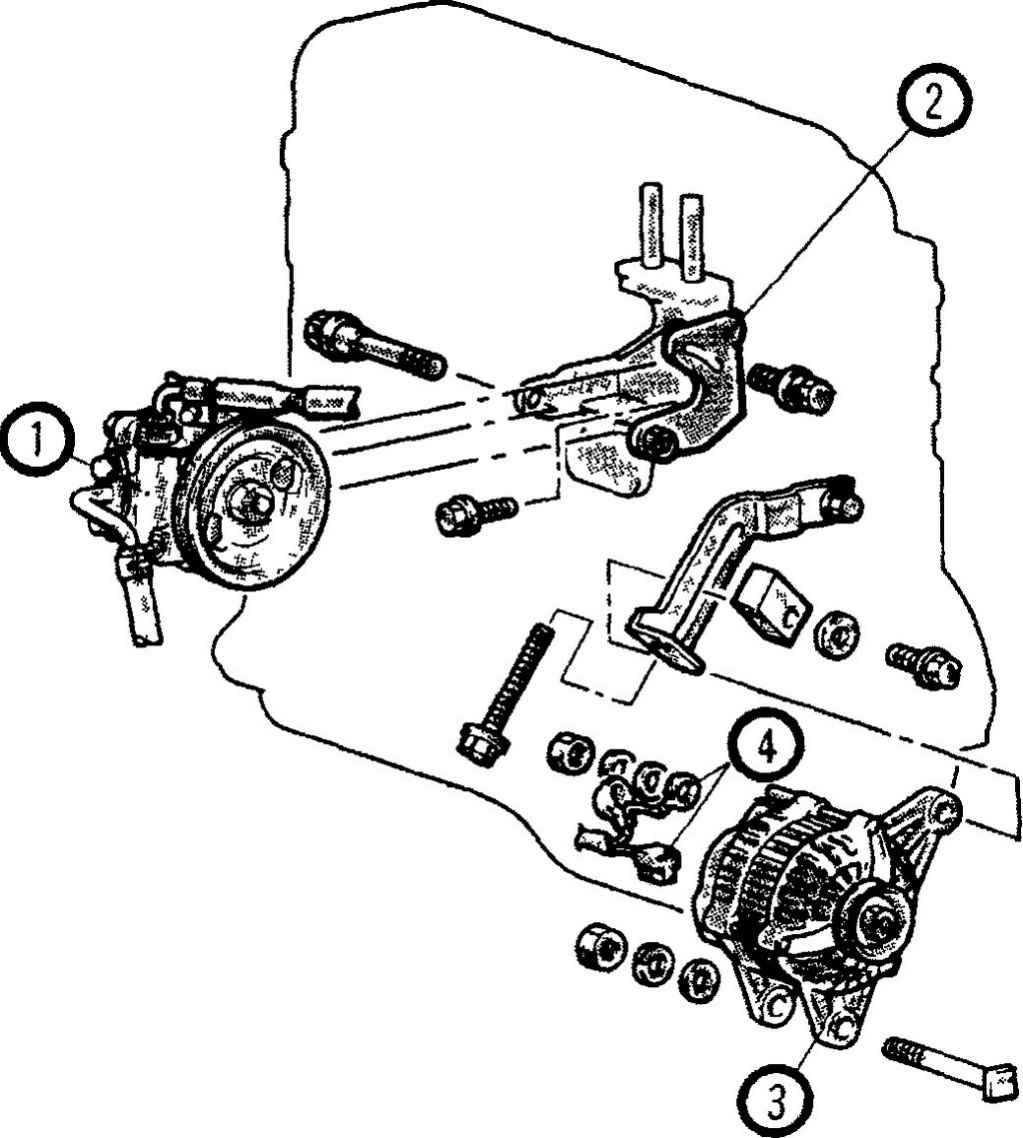 2
1
4
3