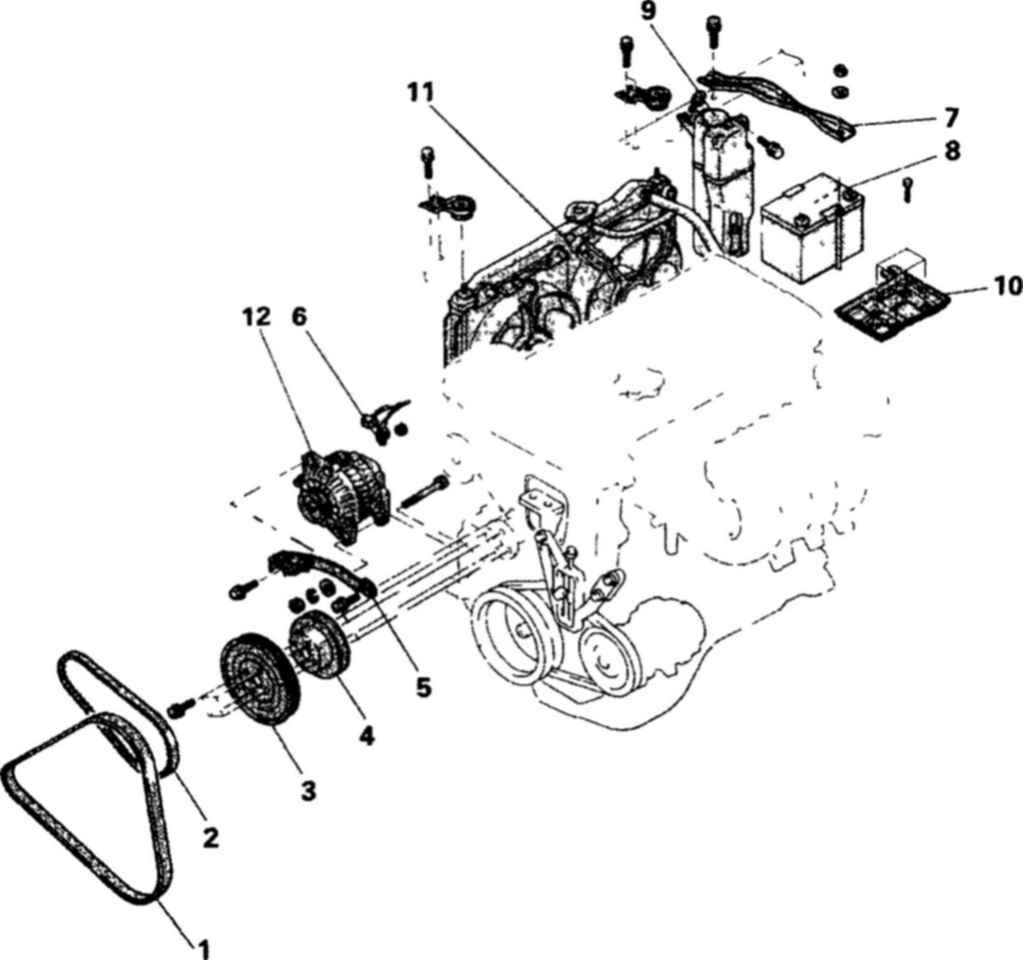 9
11
7
8
10
12
6
5
4
3
2
1