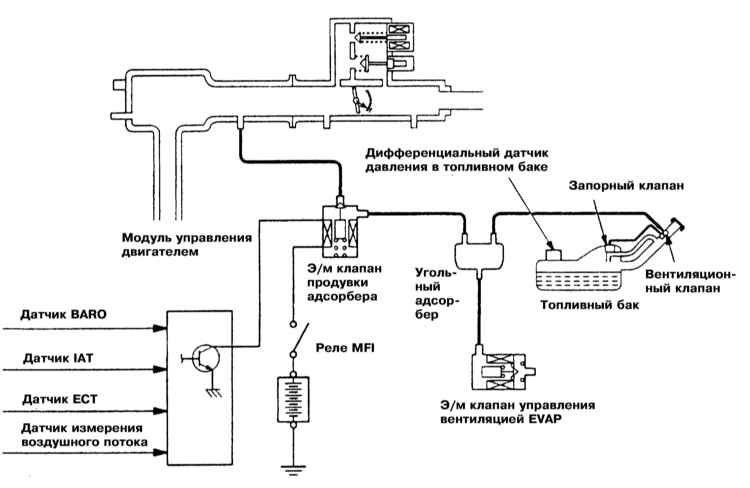 Дифференциальный датчик давления в топливном баке

Запорный клапан

Модуль управления двигателем

Э/м клапан продувки адсорбера

Угольный адсорбер

Вентиляционный клапан

Топливный бак

Датчик BARO

Датчик IAT

Датчик ECT

Датчик измерения воздушного потока

Реле MFI

Э/м клапан управления вентиляцией EVAP