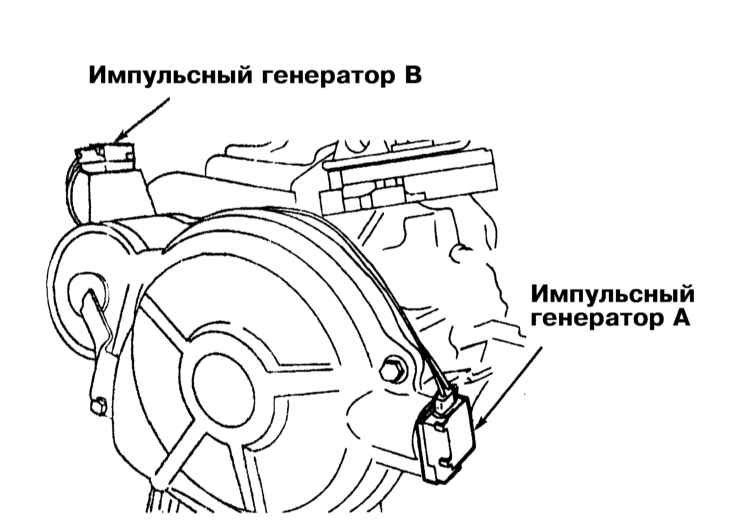 Импульсный генератор В

Импульсный генератор А