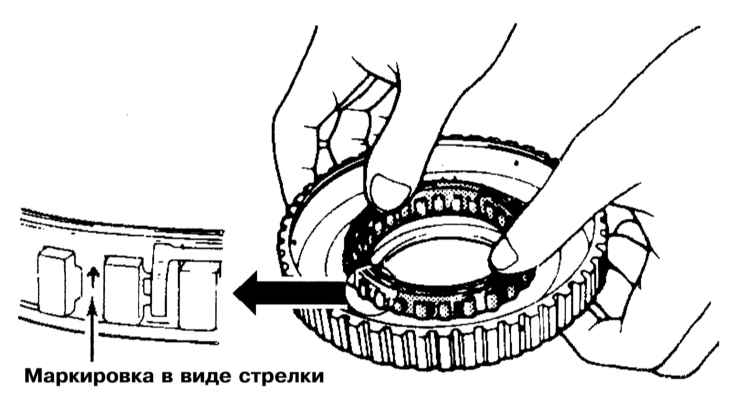 Маркировка в виде стрелки