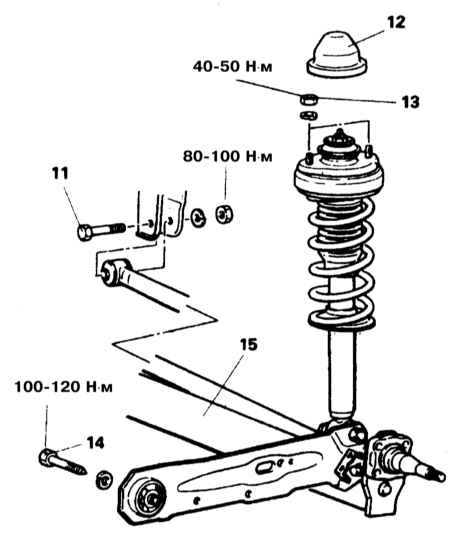 12

40-50 Н·м

13

80-100 Н·м

11

15

100-120 Н·м

14