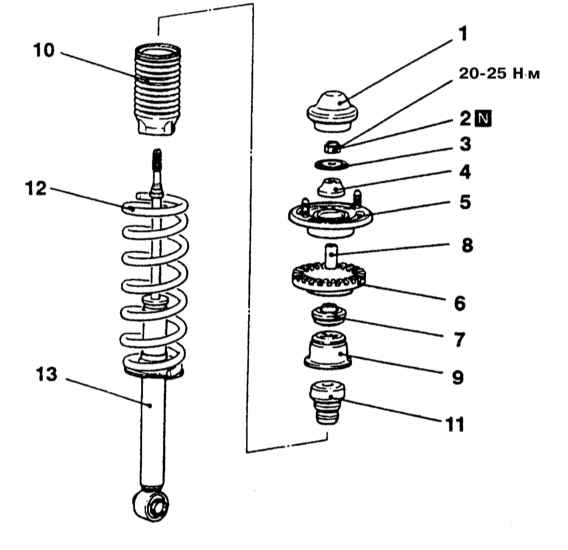 10
12
13
1
20-25 Н·м
2 N
3
4
5
8
6
7
9
11