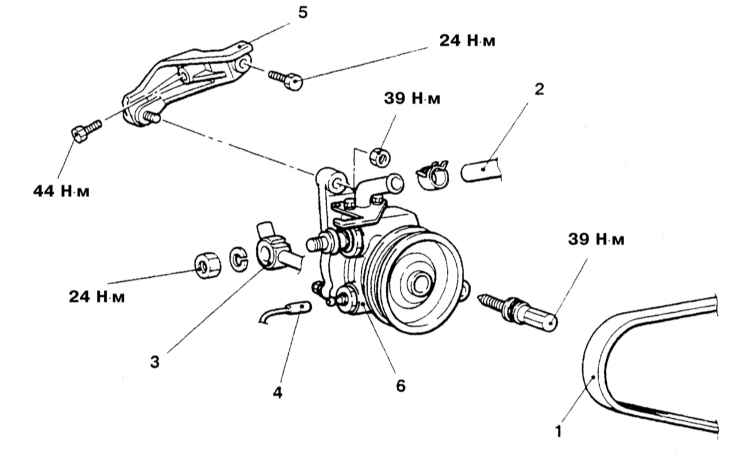 5
24 Н·м
39 Н·м
2
44 Н·м
39 Н·м
24 Н·м
3
4
6
1