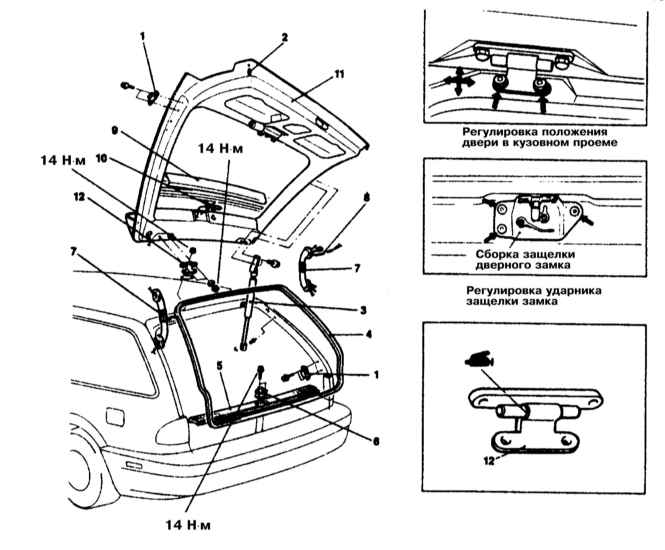 1
2
11
9
14 Н·м
10
14 Н·м
12
8
7
7
3
4
5
1
6
14 Н·м

Регулировка положения двери в кузовном проеме

Сборка защелки дверного замка

Регулировка ударника защелки замка

12