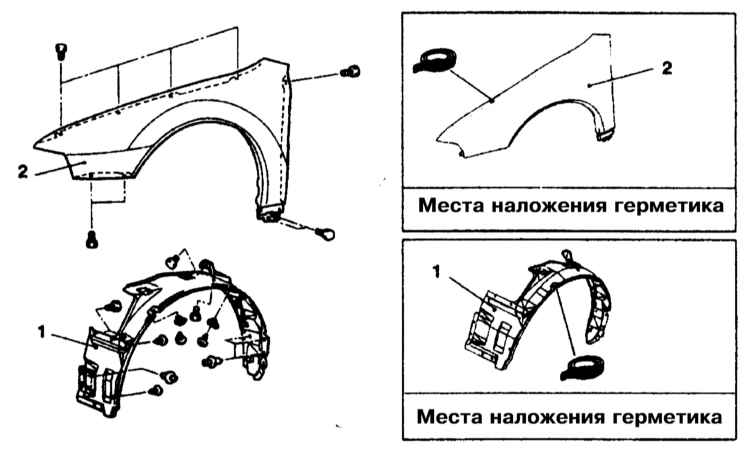 2

1

2

Места наложения герметика

1

Места наложения герметика