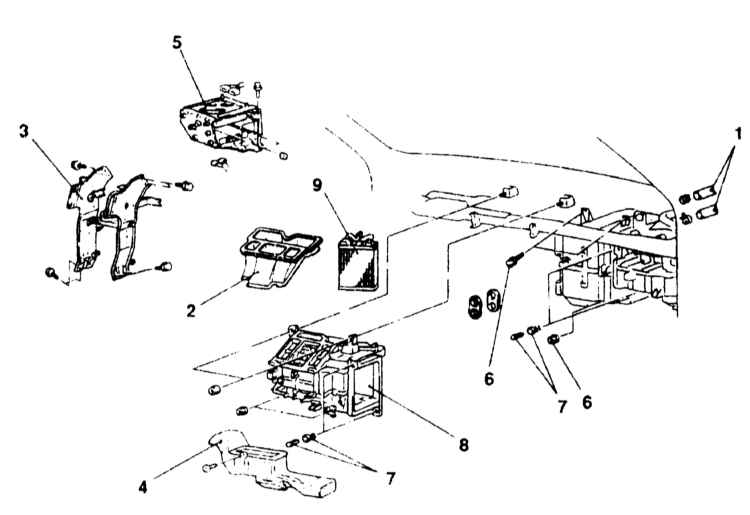 5
3
1
9
2
6
7
6
8
4
7