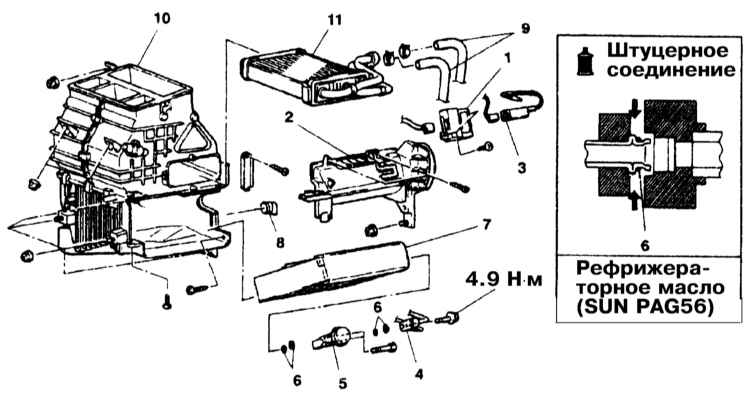 10
11
9
1
2
3
8
7
4.9 Н·м
6
6
5
4

Штуцерное соединение
6
Рефрижераторное масло (SUN PAG56)