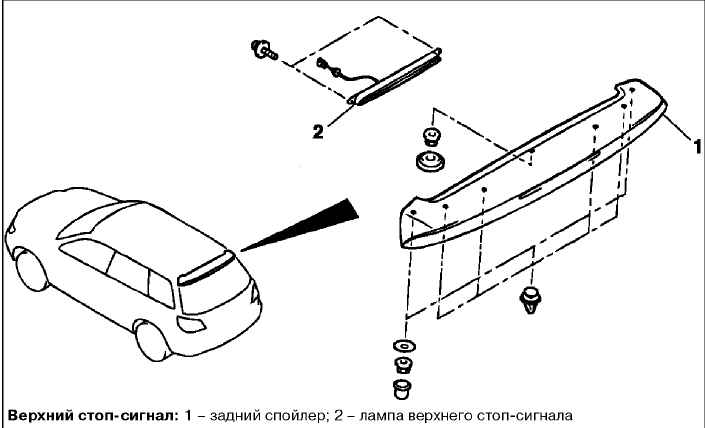 2

1

Верхний стоп-сигнал: 1 – задний спойлер; 2 – лампа верхнего стоп-сигнала