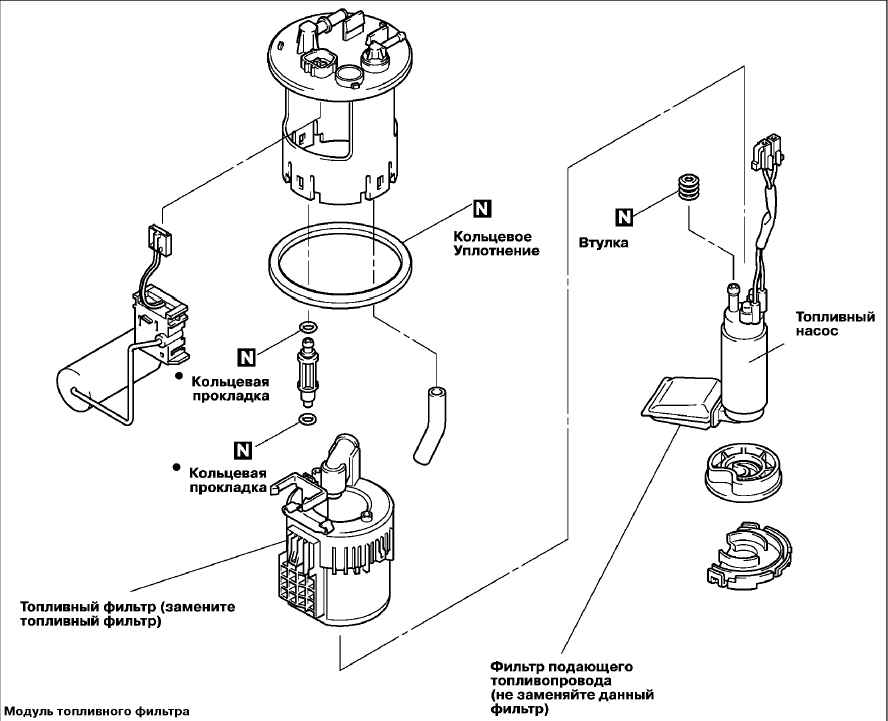 N
Кольцевое Уплотнение

N
Втулка

Топливный насос

N
• Кольцевая прокладка

N
• Кольцевая прокладка

Топливный фильтр (замените топливный фильтр)

Фильтр подающего топливопровода (не заменяйте данный фильтр)

Модуль топливного фильтра