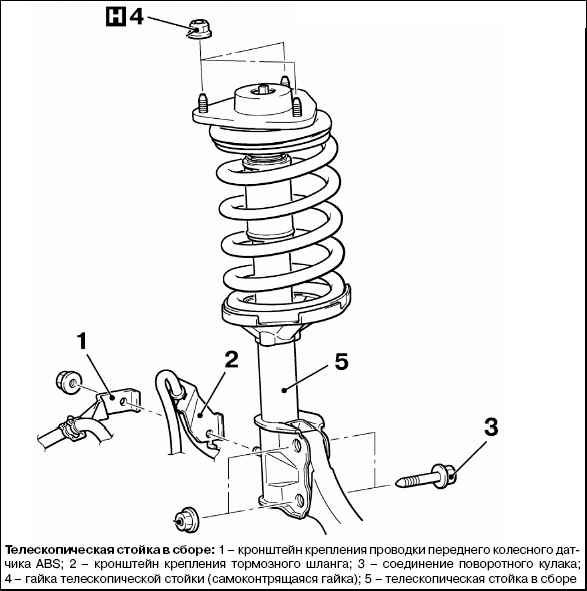 H 4

1

2

5

3

Телескопическая стойка в сборе: 1 – кронштейн крепления проводки переднего колесного датчика ABS; 2 – кронштейн крепления тормозного шланга; 3 – соединение поворотного кулака; 4 – гайка телескопической стойки (самоконтрящаяся гайка); 5 – телескопическая стойка в сборе