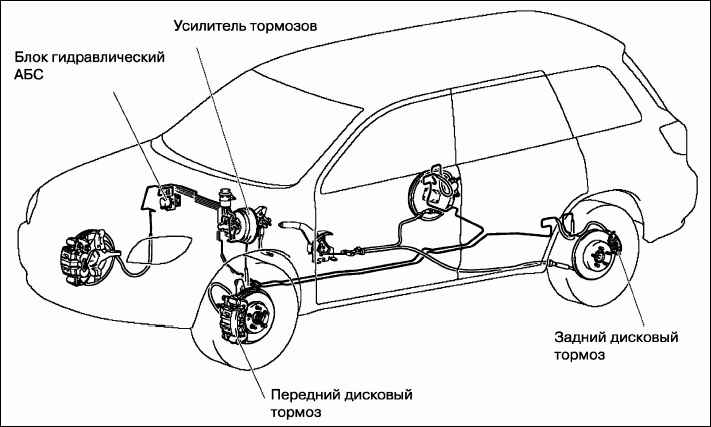 Усилитель тормозов

Блок гидравлический АБС

Задний дисковый тормоз

Передний дисковый тормоз