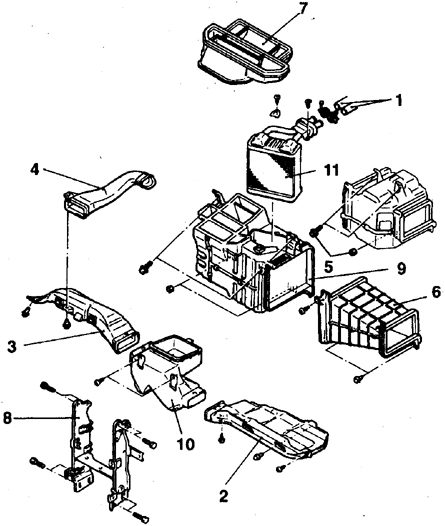 7
1
4
11
5
9
6
3
8
10
2