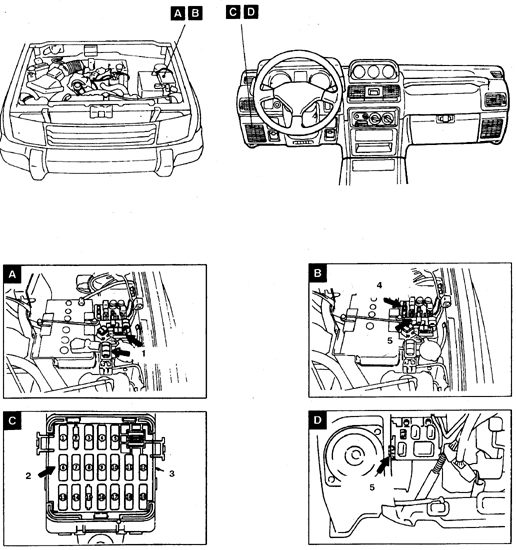 A B

C D

A

1

B

4

5

C

2

3

D

5