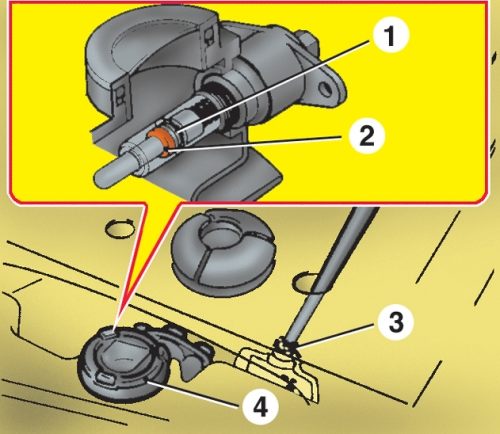 1
2
3
4