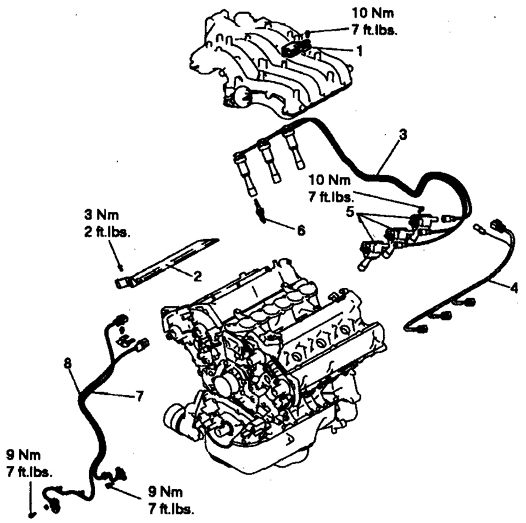 10 Nm
7 ft.lbs.

1

3

10 Nm
7 ft.lbs.

5

6

3 Nm
2 ft.lbs.

2

4

8

7

9 Nm
7 ft.lbs.

9 Nm
7 ft.lbs.