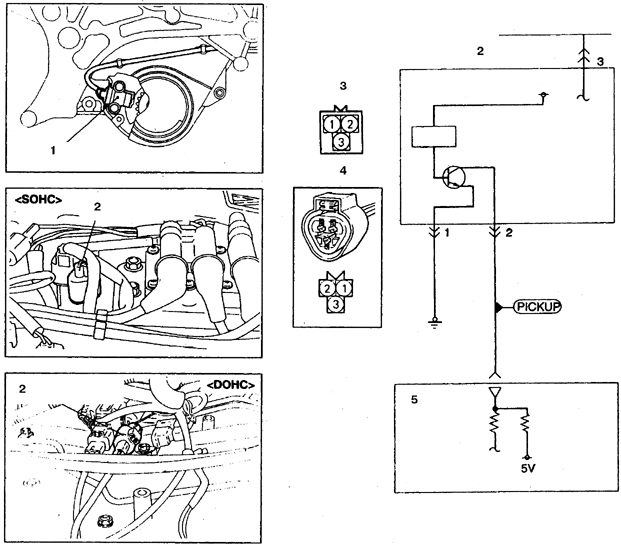 1

<SOHC>

2

2

<DOHC>

3

1 2
3

4

2 1
3

2

3

1

2

PICKUP

5

5V