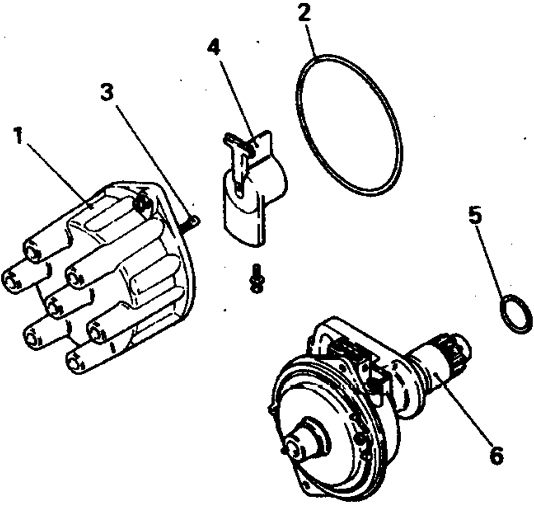 2
4
3
1
5
6