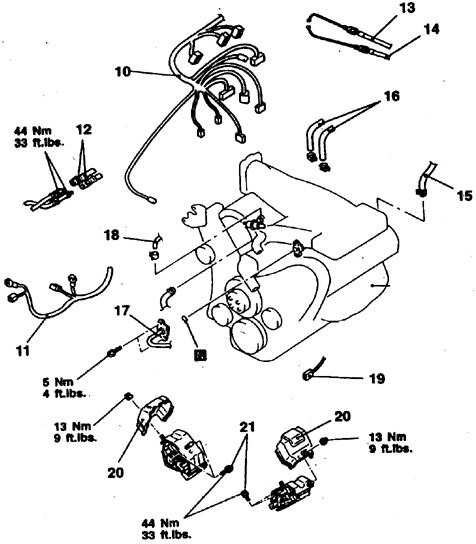 13
14
10
16
44 Nm
33 ft.lbs.
12
15
18
11
17
5 Nm
4 ft.lbs.
19
13 Nm
9 ft.lbs.
20
21
20
13 Nm
9 ft.lbs.
44 Nm
33 ft.lbs.