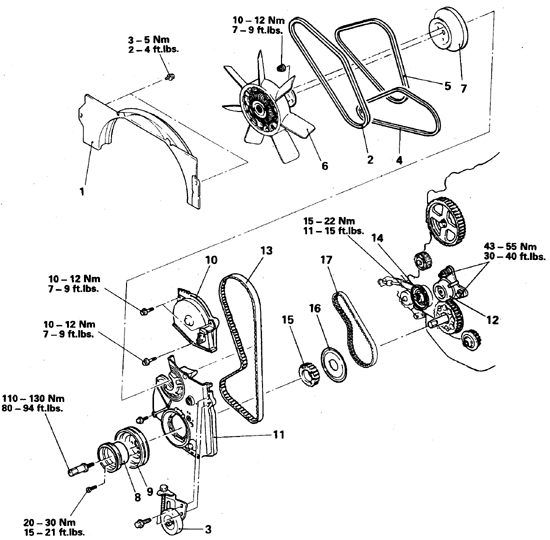 3 – 5 Nm
2 – 4 ft.lbs.

10 – 12 Nm
7 – 9 ft.lbs.

5

7

1

6

2

4

15 – 22 Nm
11 – 15 ft.lbs.

14

43 – 55 Nm
30 – 40 ft.lbs.

13

10

17

10 – 12 Nm
7 – 9 ft.lbs.

16

12

15

10 – 12 Nm
7 – 9 ft.lbs.

110 – 130 Nm
80 – 94 ft.lbs.

11

8

9

20 – 30 Nm
15 – 21 ft.lbs.

3