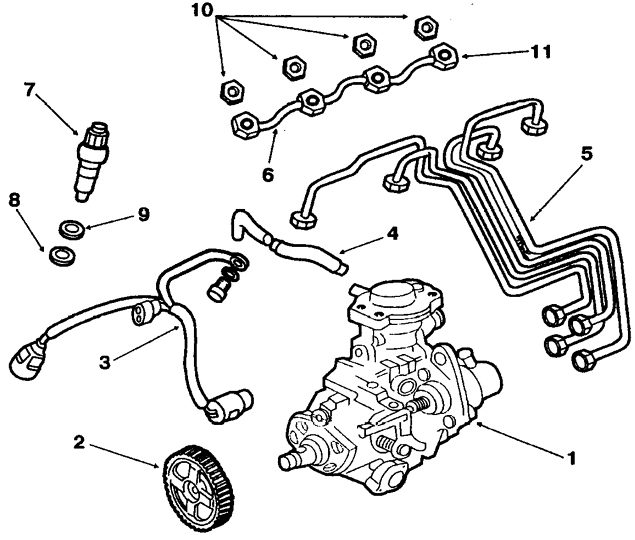 10
11
7
6
5
8
9
4
3
2
1