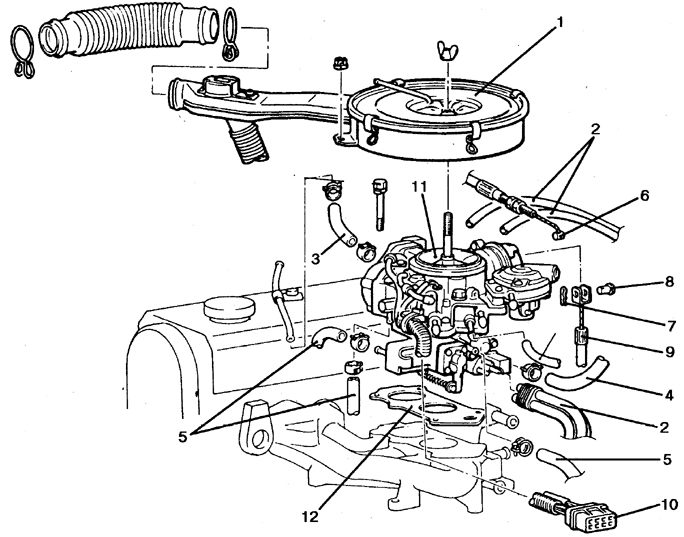 1
2
11
6
3
8
7
9
4
2
5
5
12
10