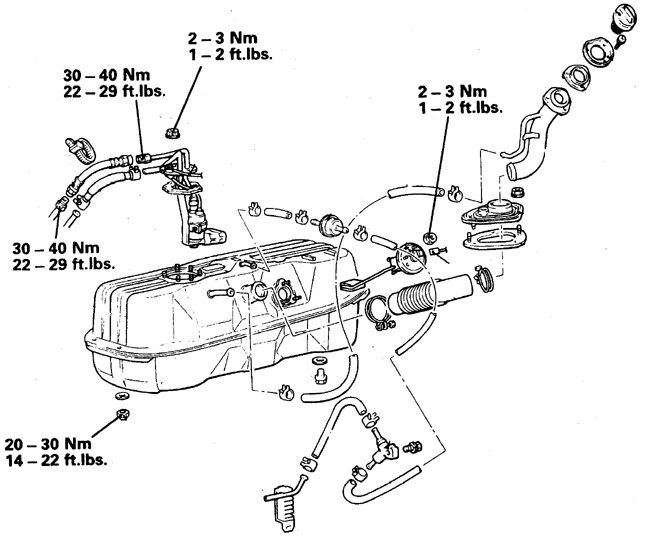 2 – 3 Nm
1 – 2 ft.lbs.

30 – 40 Nm
22 – 29 ft.lbs.

2 – 3 Nm
1 – 2 ft.lbs.

30 – 40 Nm
22 – 29 ft.lbs.

20 – 30 Nm
14 – 22 ft.lbs.