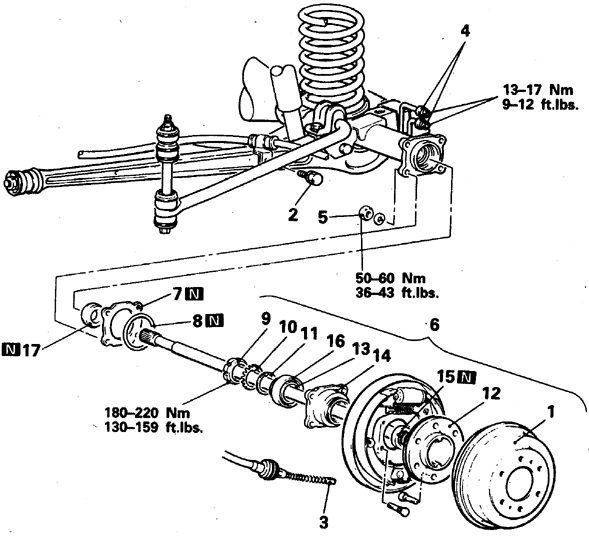 4
13–17 Nm
9–12 ft.lbs.
2
5
50–60 Nm
36–43 ft.lbs.
7 N
8 N
N 17
6
9
10
11
16
13
14
15 N
12
1
180–220 Nm
130–159 ft.lbs.
3