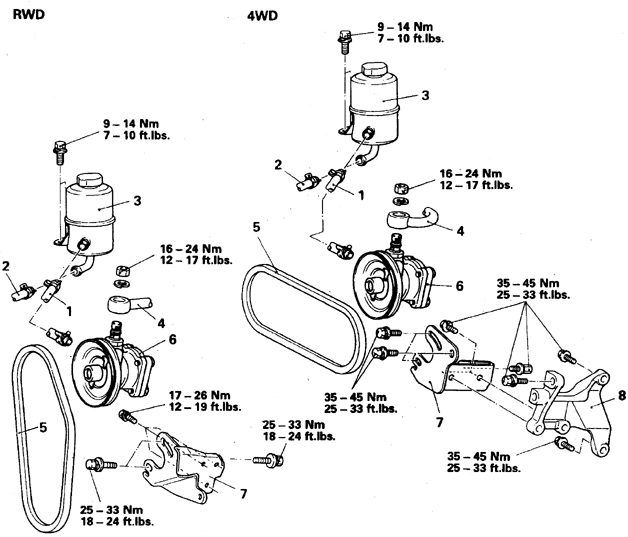 RWD

9 – 14 Nm
7 – 10 ft.lbs.

3

2

1

16 – 24 Nm
12 – 17 ft.lbs.

4

6

5

17 – 26 Nm
12 – 19 ft.lbs.

25 – 33 Nm
18 – 24 ft.lbs.

7

25 – 33 Nm
18 – 24 ft.lbs.

4WD

9 – 14 Nm
7 – 10 ft.lbs.

3

2

1

16 – 24 Nm
12 – 17 ft.lbs.

4

5

6

35 – 45 Nm
25 – 33 ft.lbs.

35 – 45 Nm
25 – 33 ft.lbs.

7

8

35 – 45 Nm
25 – 33 ft.lbs.