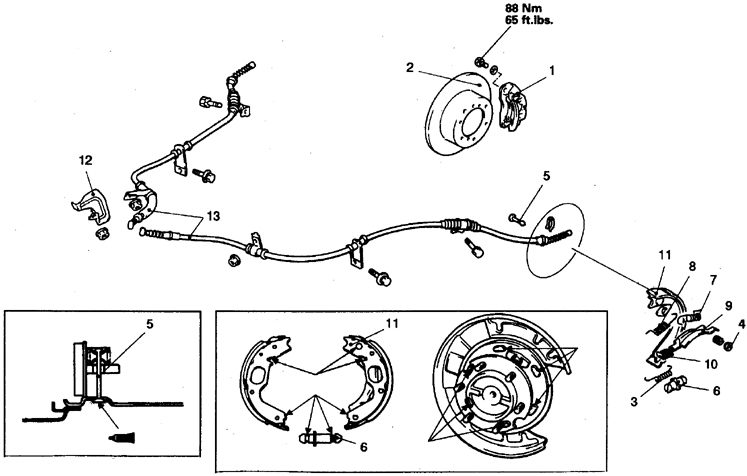 88 Nm
65 ft.lbs.

2

1

12

13

5

11

8

7

9

4

10

3

6

5

11

6