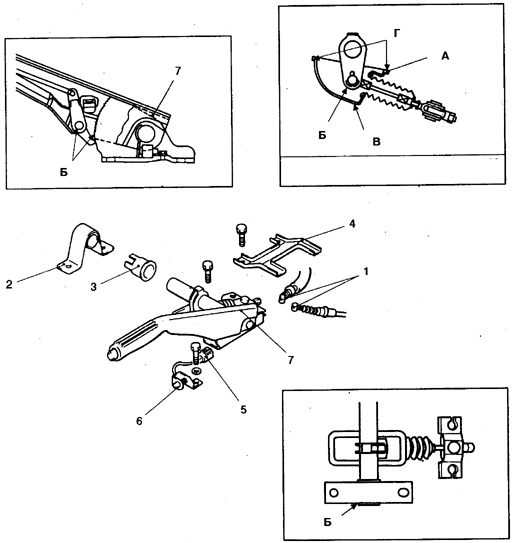 7

Б

Г

А

Б

В

4

1

2

3

7

5

6

Б