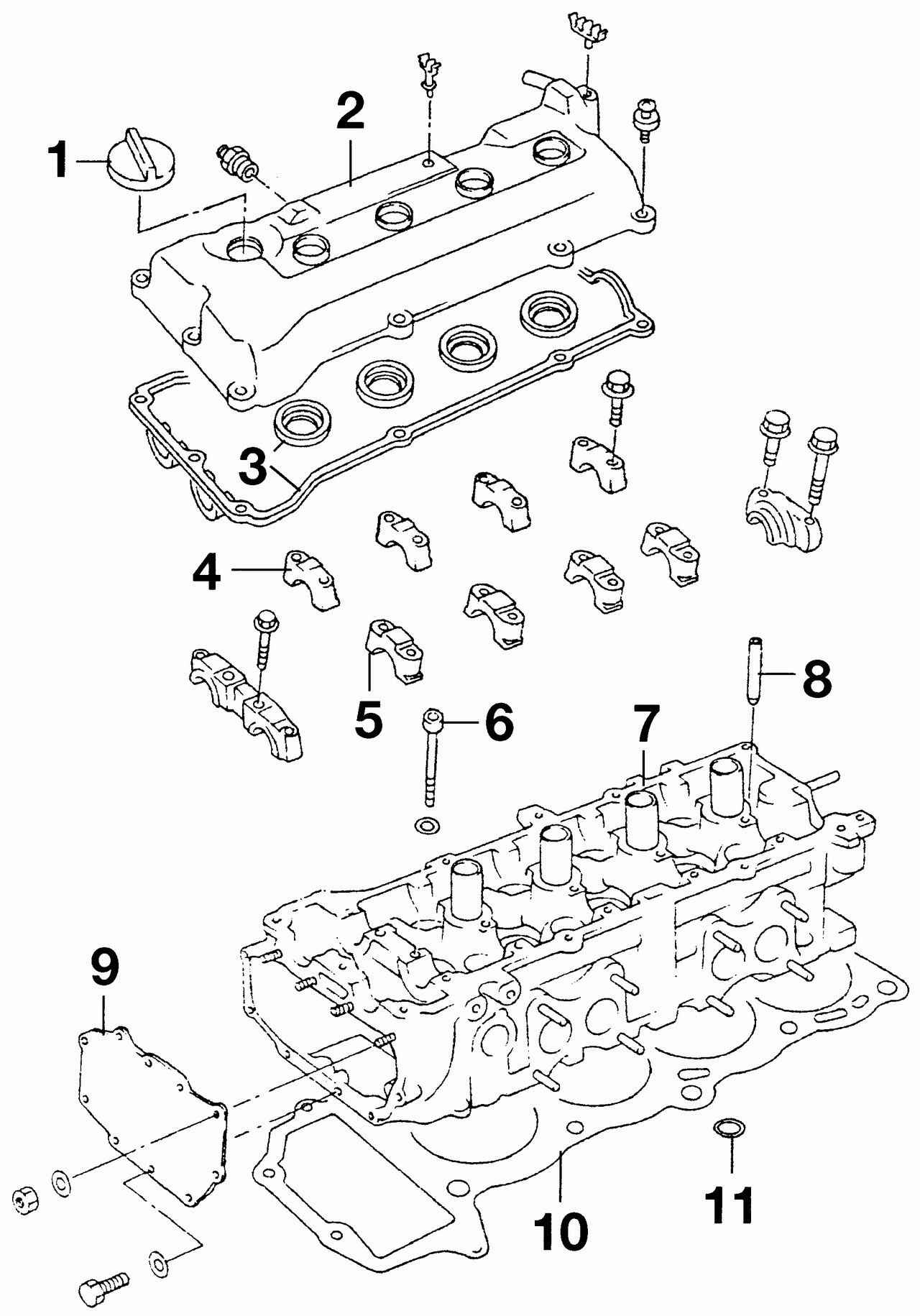 1
2
3
4
5
6
7
8
9
10
11